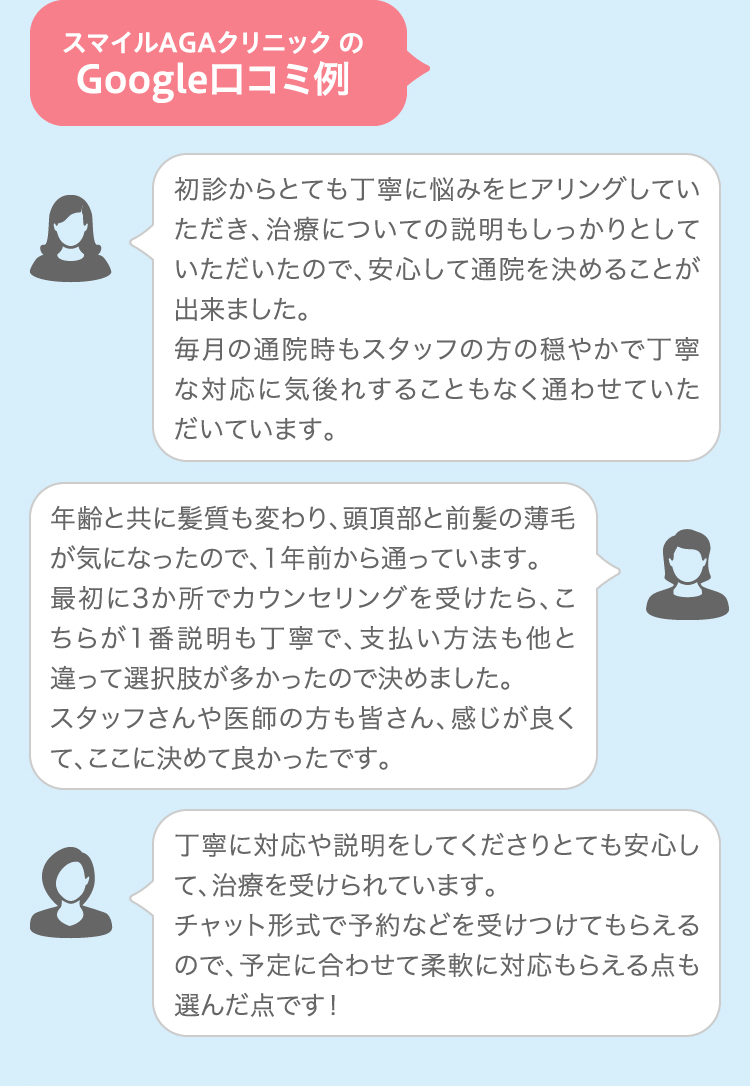 スマイルAGAクリニック の
Google口コミ例

初診からとても丁寧に悩みをヒアリングしていただき、治療についての説明もしっかりとしていただいたので、安心して通院を決めることが出来ました。
毎月の通院時もスタッフの方の穏やかで丁寧な対応に気後れすることもなく通わせていただいています。

年齢と共に髪質も変わり、頭頂部と前髪の薄毛が気になったので、1年前から通っています。
最初に3か所でカウンセリングを受けたら、こちらが1番説明も丁寧で、支払い方法も他と違って選択肢が多かったので決めました。
スタッフさんや医師の方も皆さん、感じが良くて、ここに決めて良かったです。

丁寧に対応や説明をしてくださりとても安心して、治療を受けられています。
チャット形式で予約などを受けつけてもらえるので、予定に合わせて柔軟に対応もらえる点も選んだ点です！